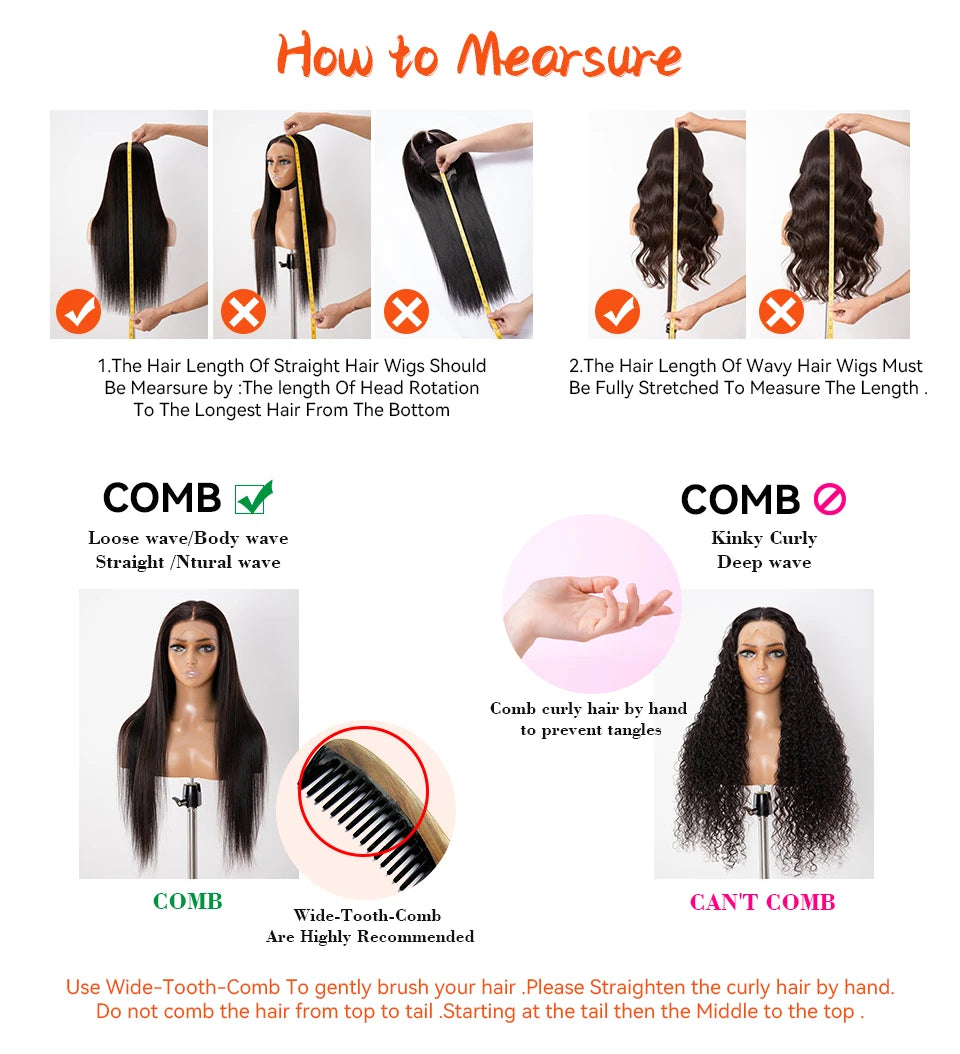 How to Mearsure

1.The Hair Length Of Straight Hair Wigs Should Be Mearsure by :The length Of Head Rotation To The Longest Hair From The Bottom

2.The Hair Length Of Wavy Hair Wigs Must Be Fully Stretched To Measure The Length .

COMB

Loose wave/Body wave
Straight /Ntural wave

COMB

Wide-Tooth-Comb Are Highly Recommended

COMB

Kinky Curly
Deep wave

Comb curly hair by hand to prevent tangles

CAN'T COMB

Use Wide-Tooth-Comb To gently brush your hair .Please Straighten the curly hair by hand. Do not comb the hair from top to tail .Starting at the tail then the Middle to the top .